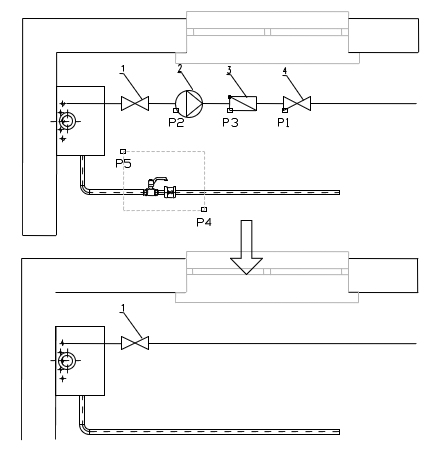 1
2
3
4
P2
P3
P1
P5
P4
1